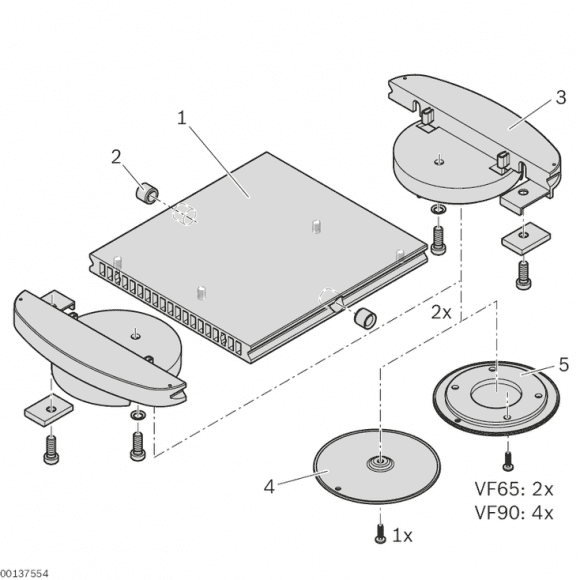 1
2
3
2x
5
4
VF65: 2x
VF90: 4x
1x
00137554