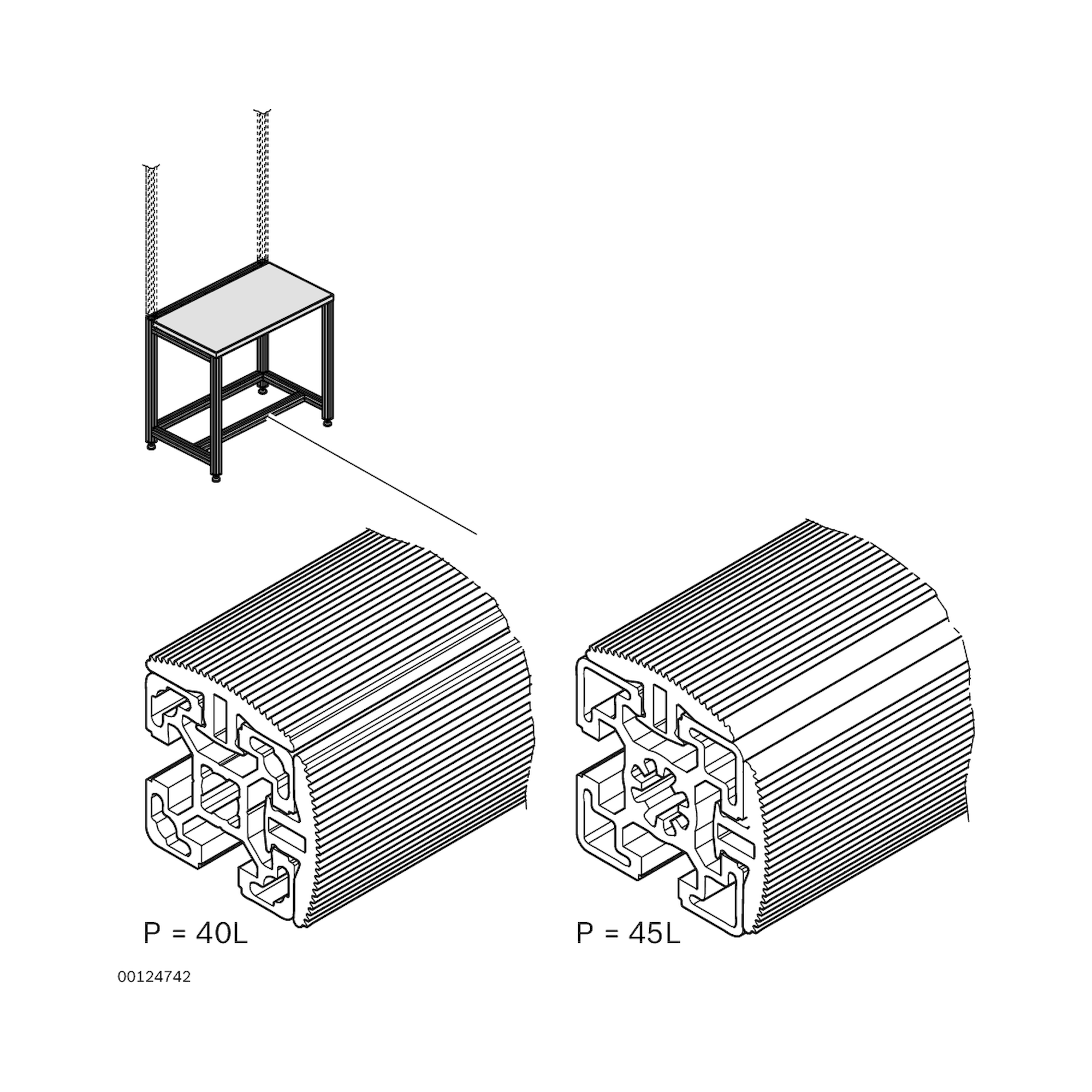 P = 40L

P = 45L

00124742