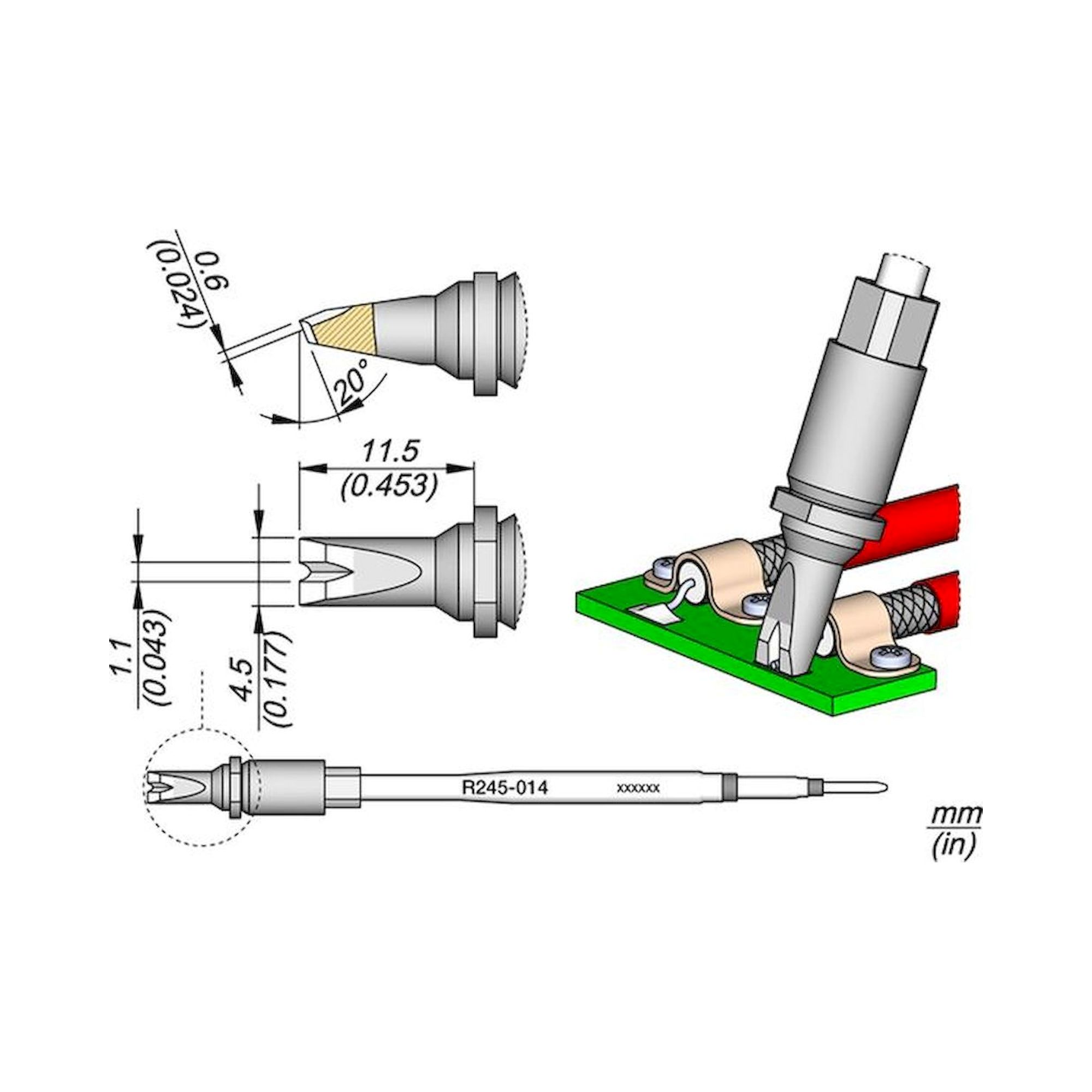 0.6
(0.024)

20°

11.5
(0.453)

1.1
(0.043)

4.5
(0.177)

R245-014

xxxxxx

mm
(in)