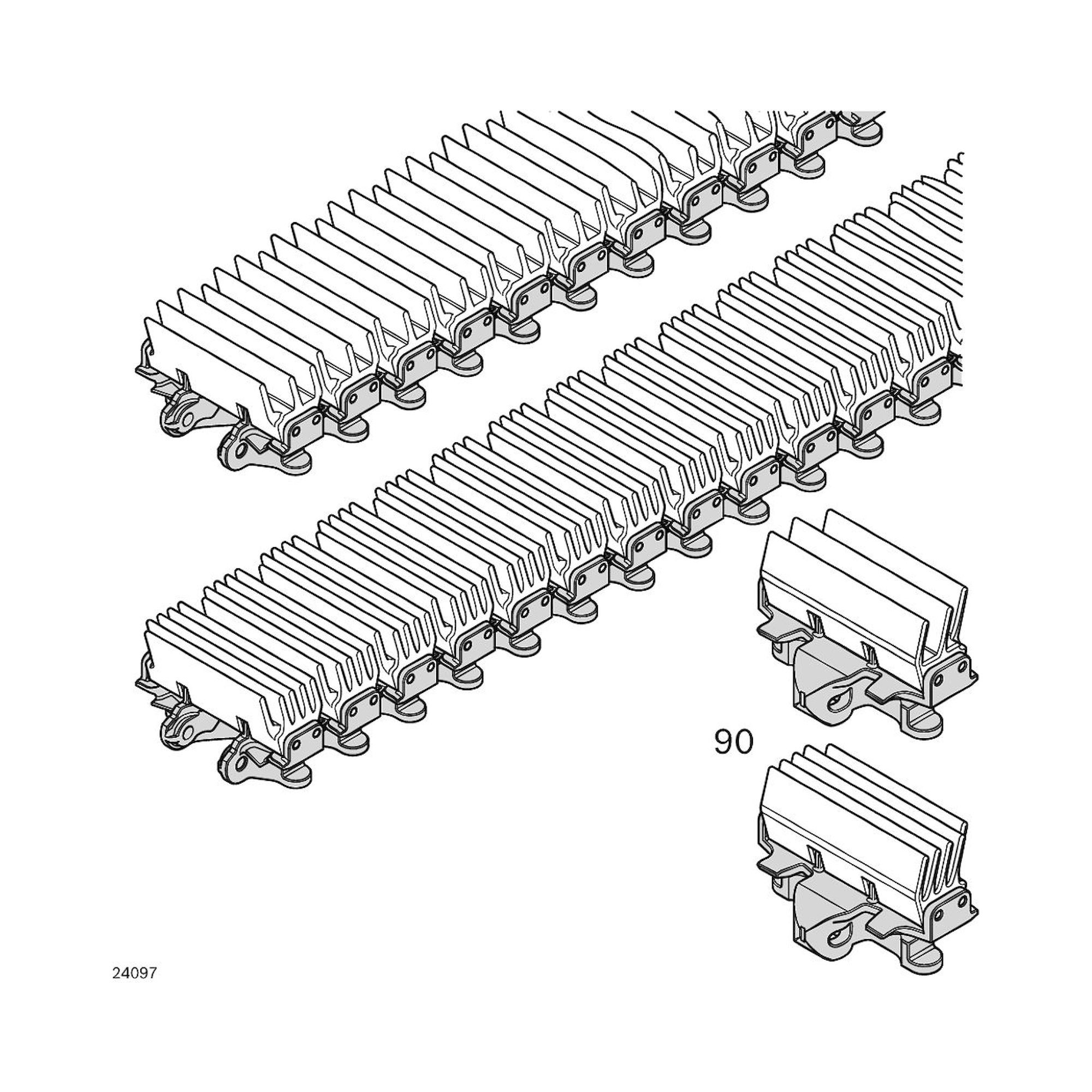 90

24097