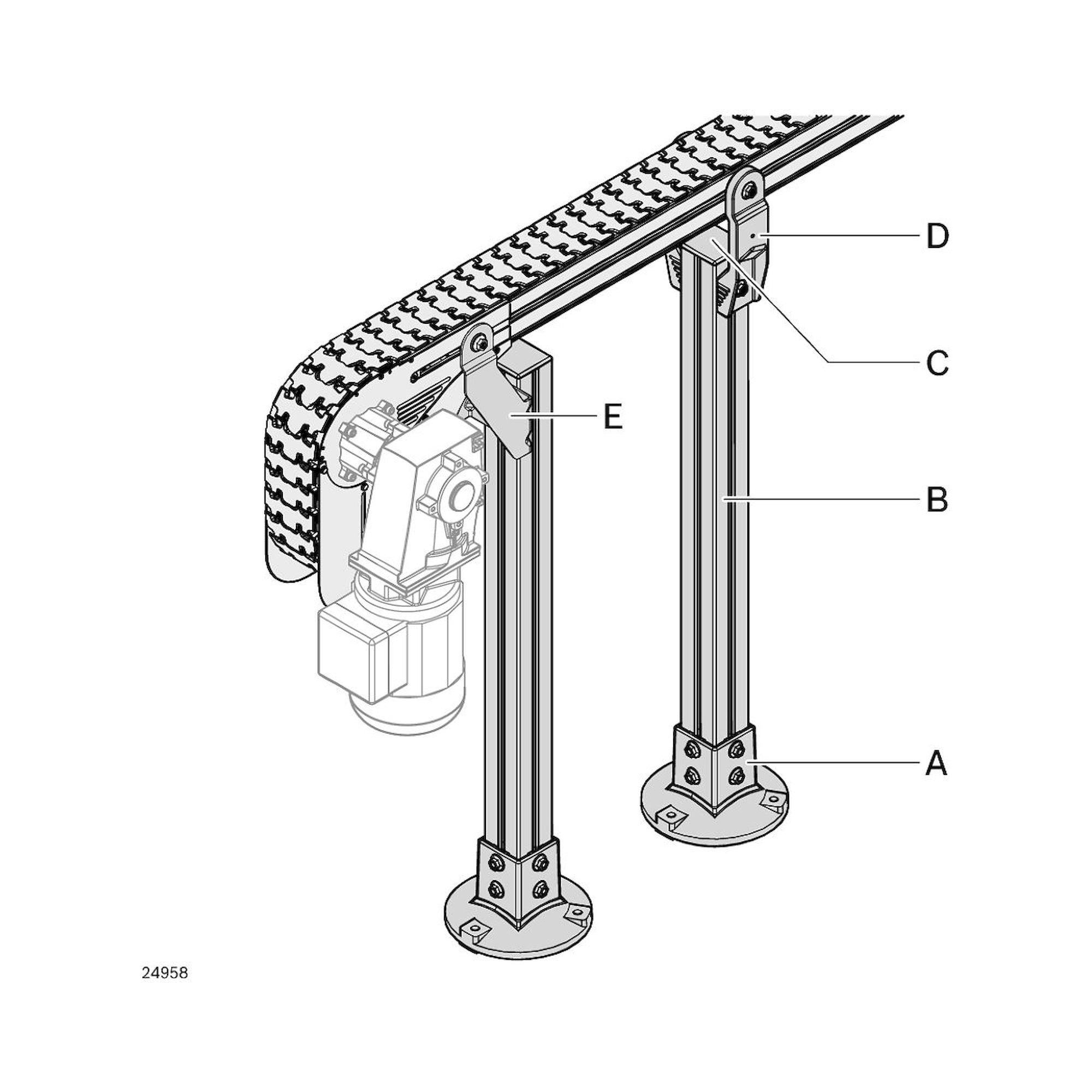 D
C
E
B
A
24958