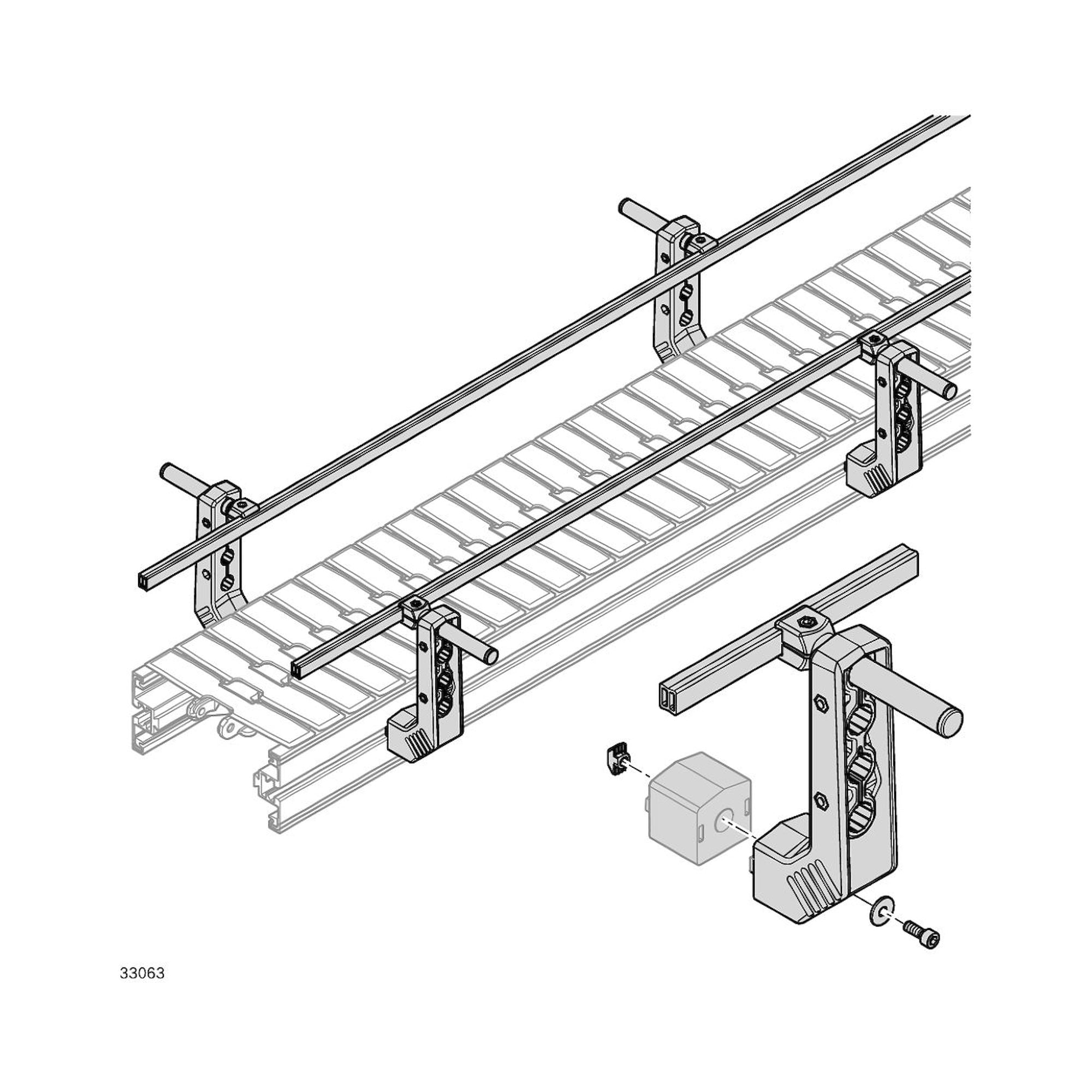 33063