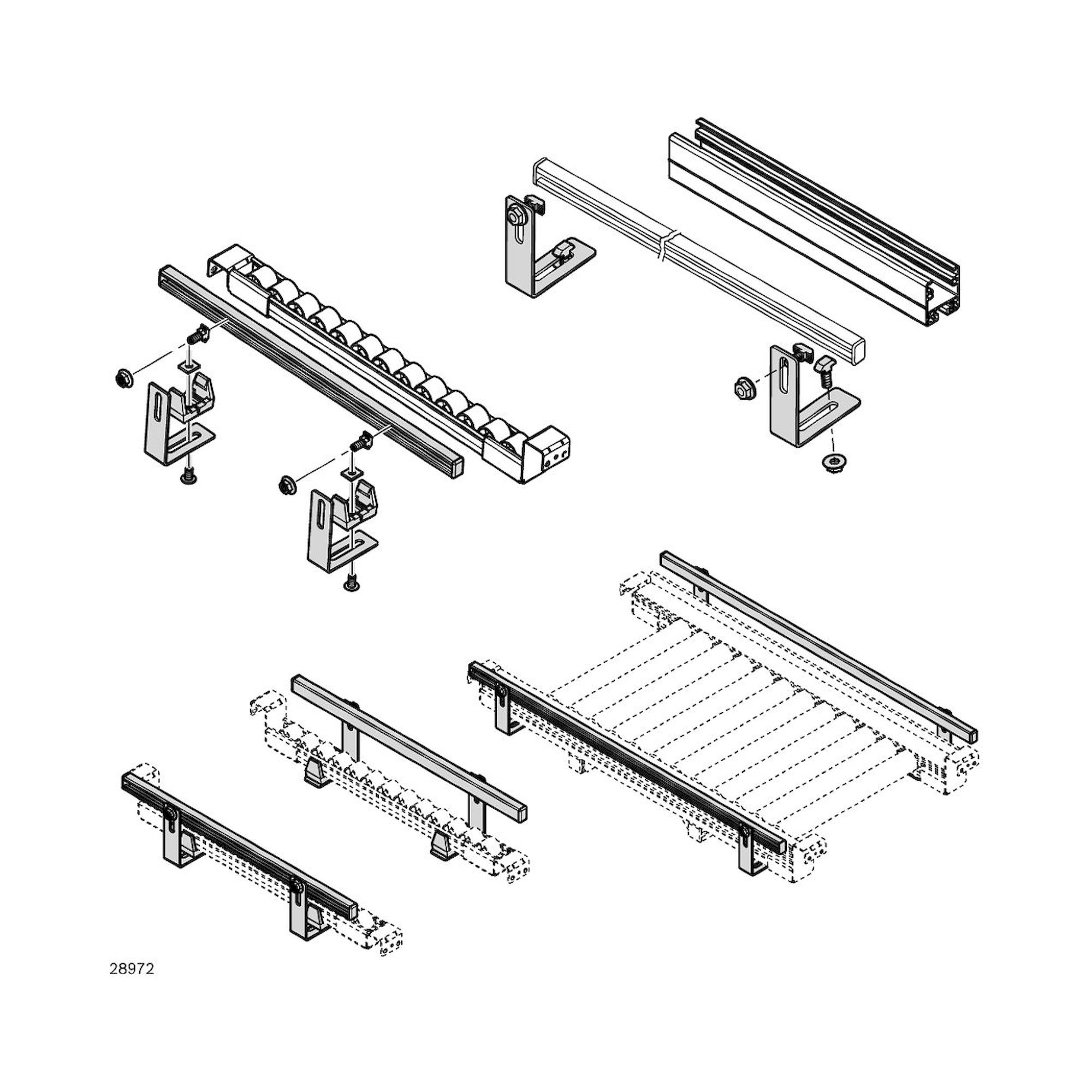 28972