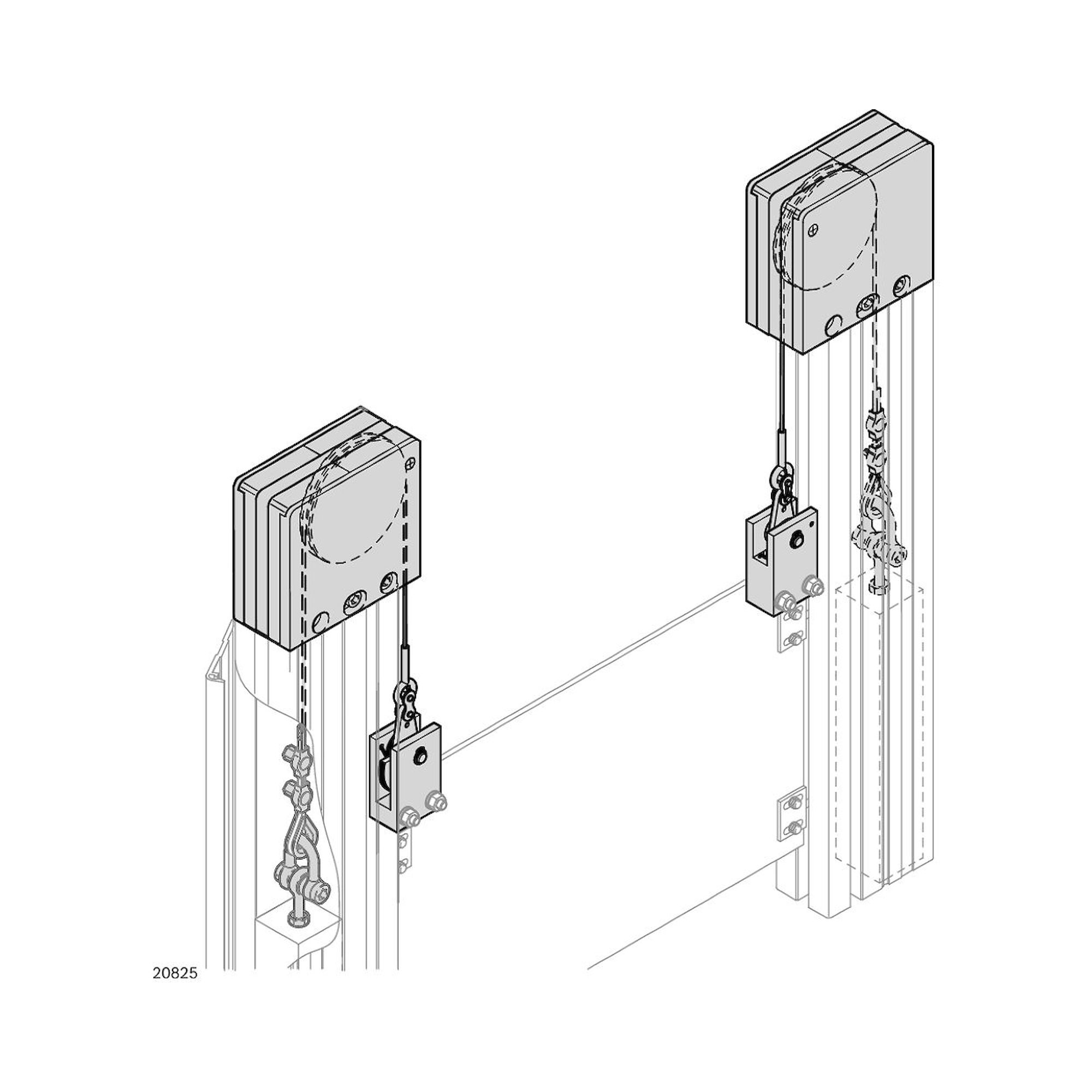 20825