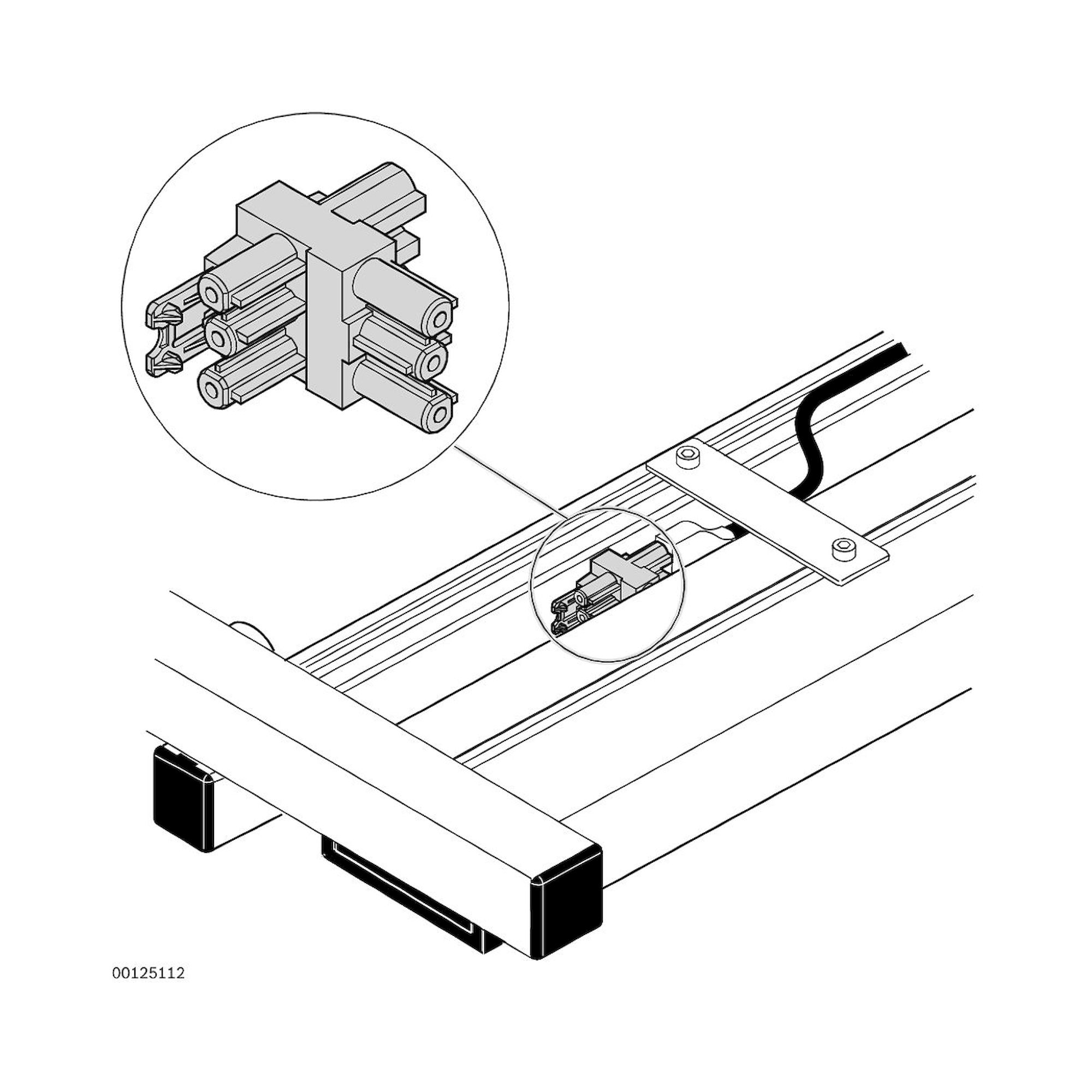 00125112