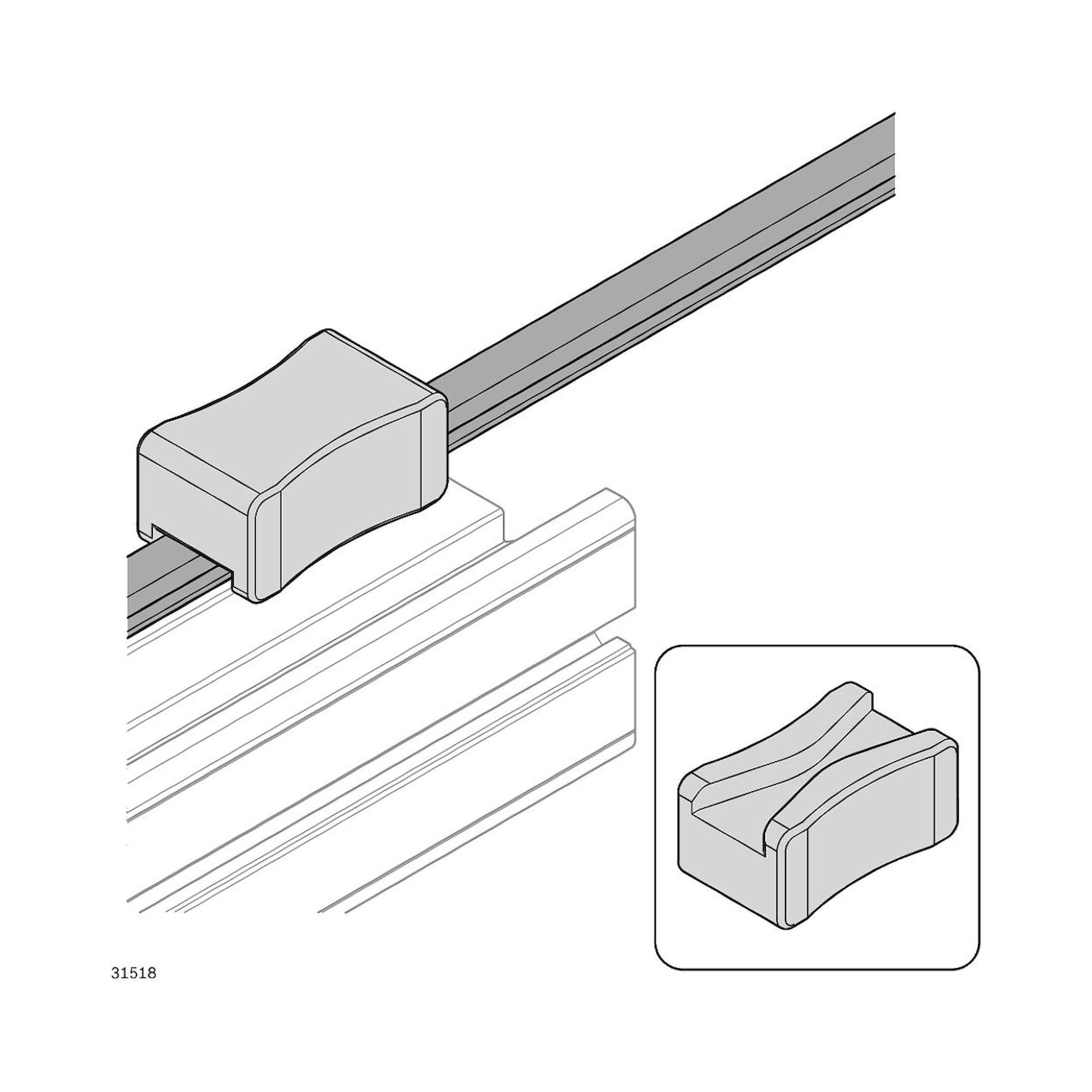 31518