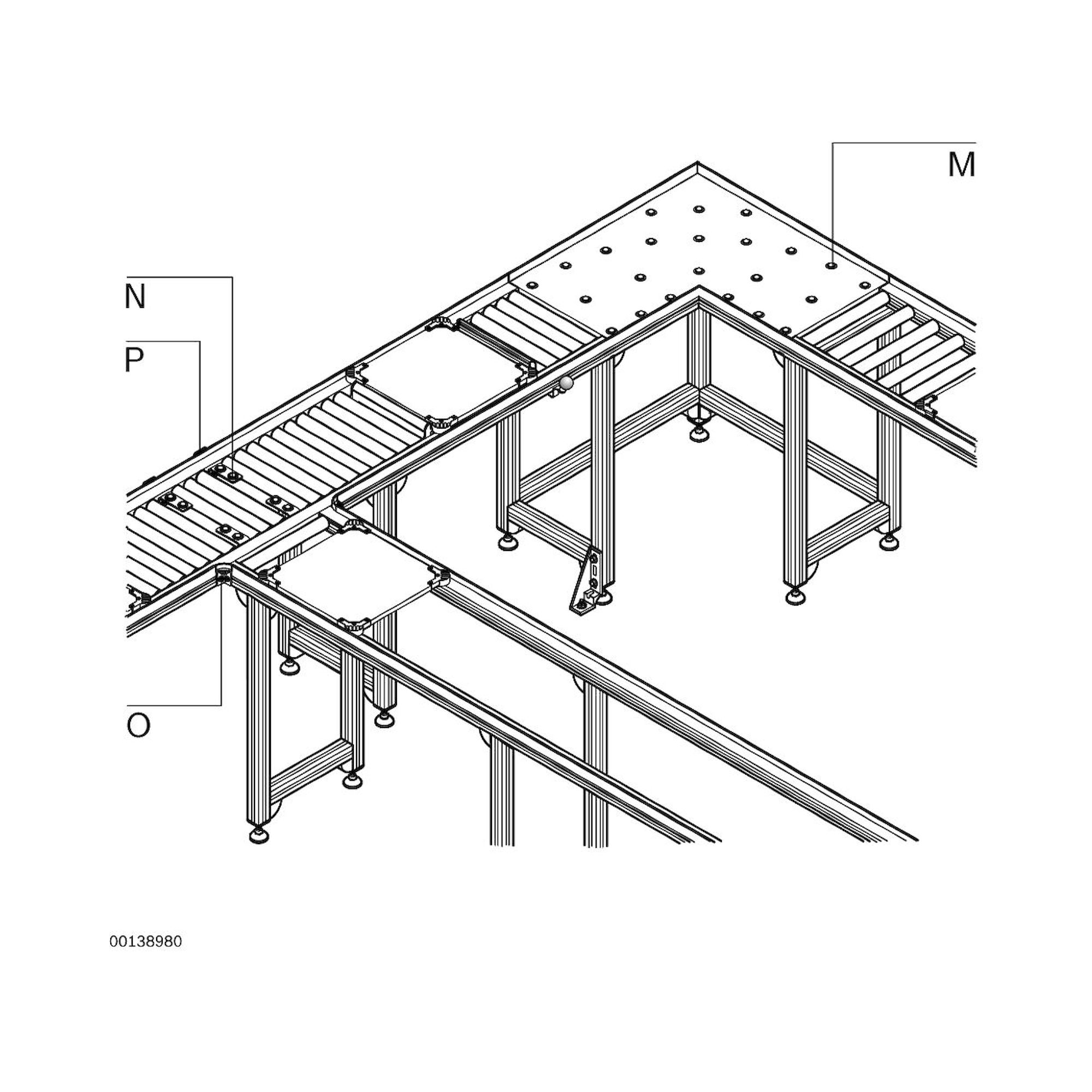 M

N

P

O

00138980