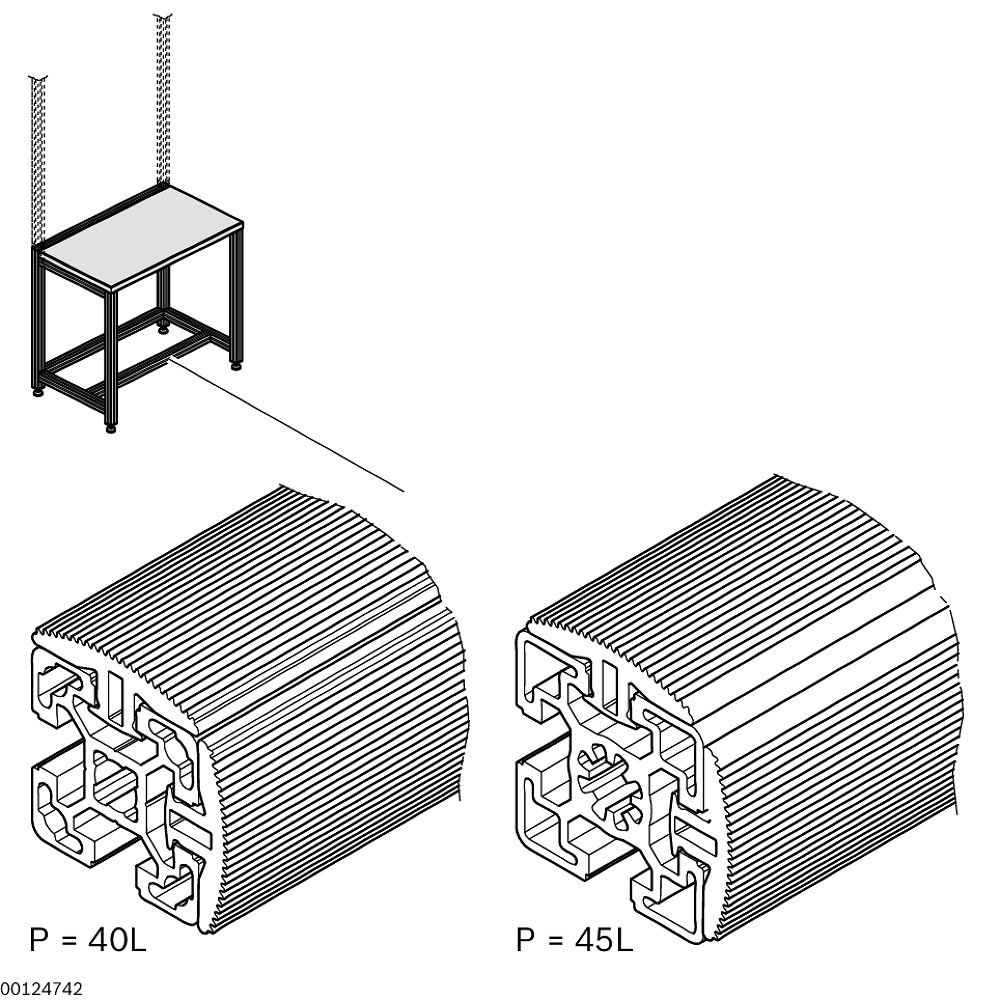 P = 40L

P = 45L

00124742