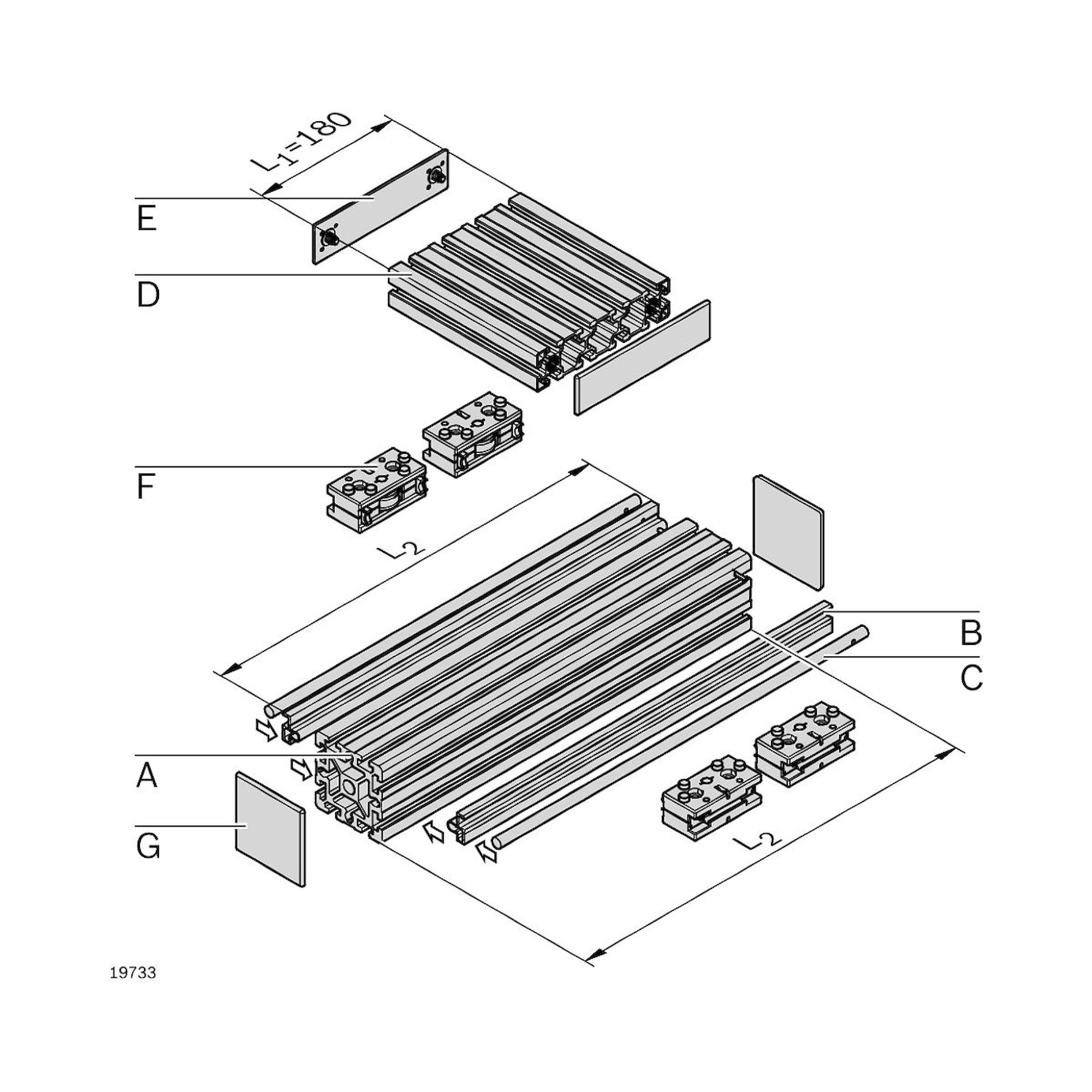 $L_1=180$

E

D

F

$L_2$

B

C

A

G

$L_2$

19733