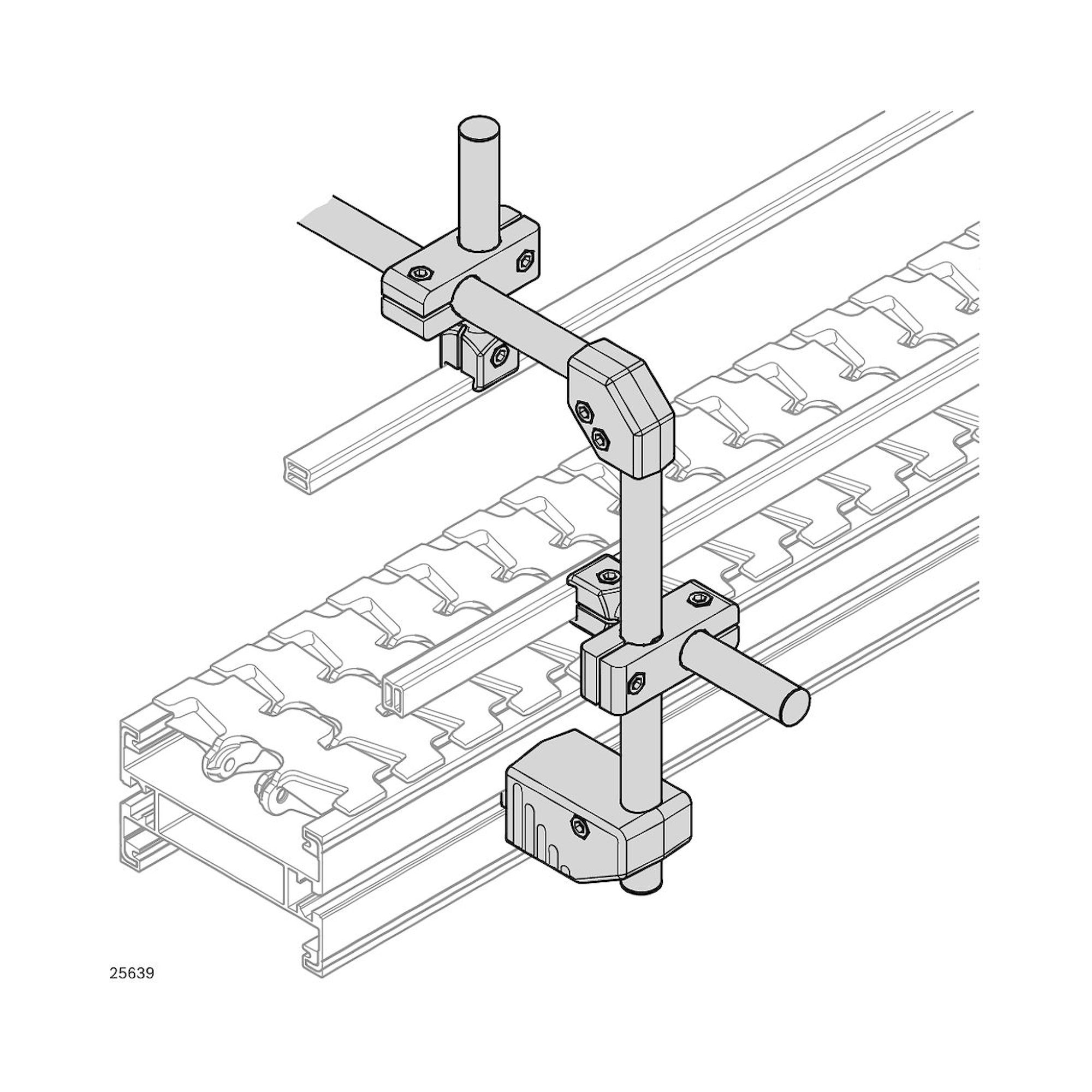 25639