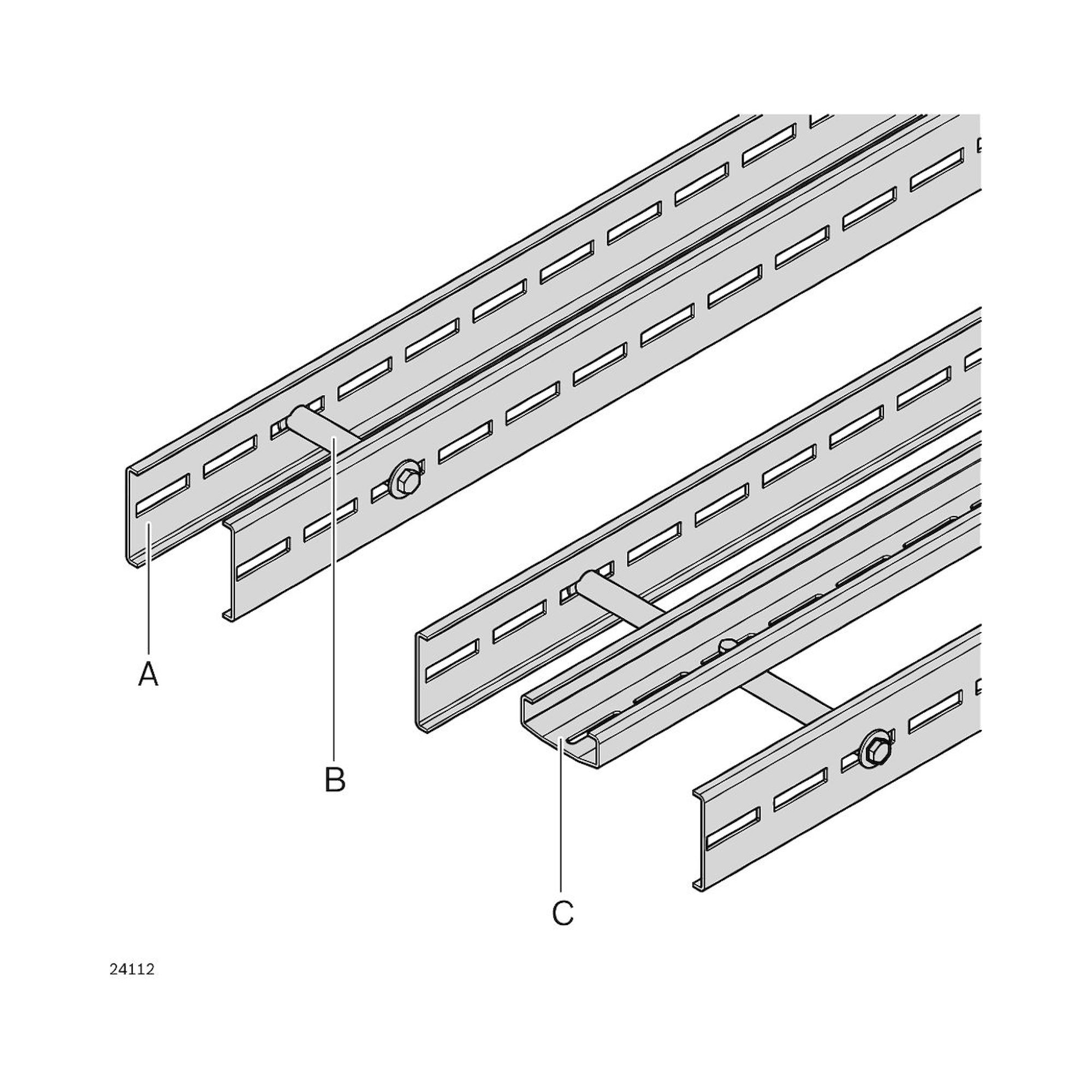 A

B

C

24112