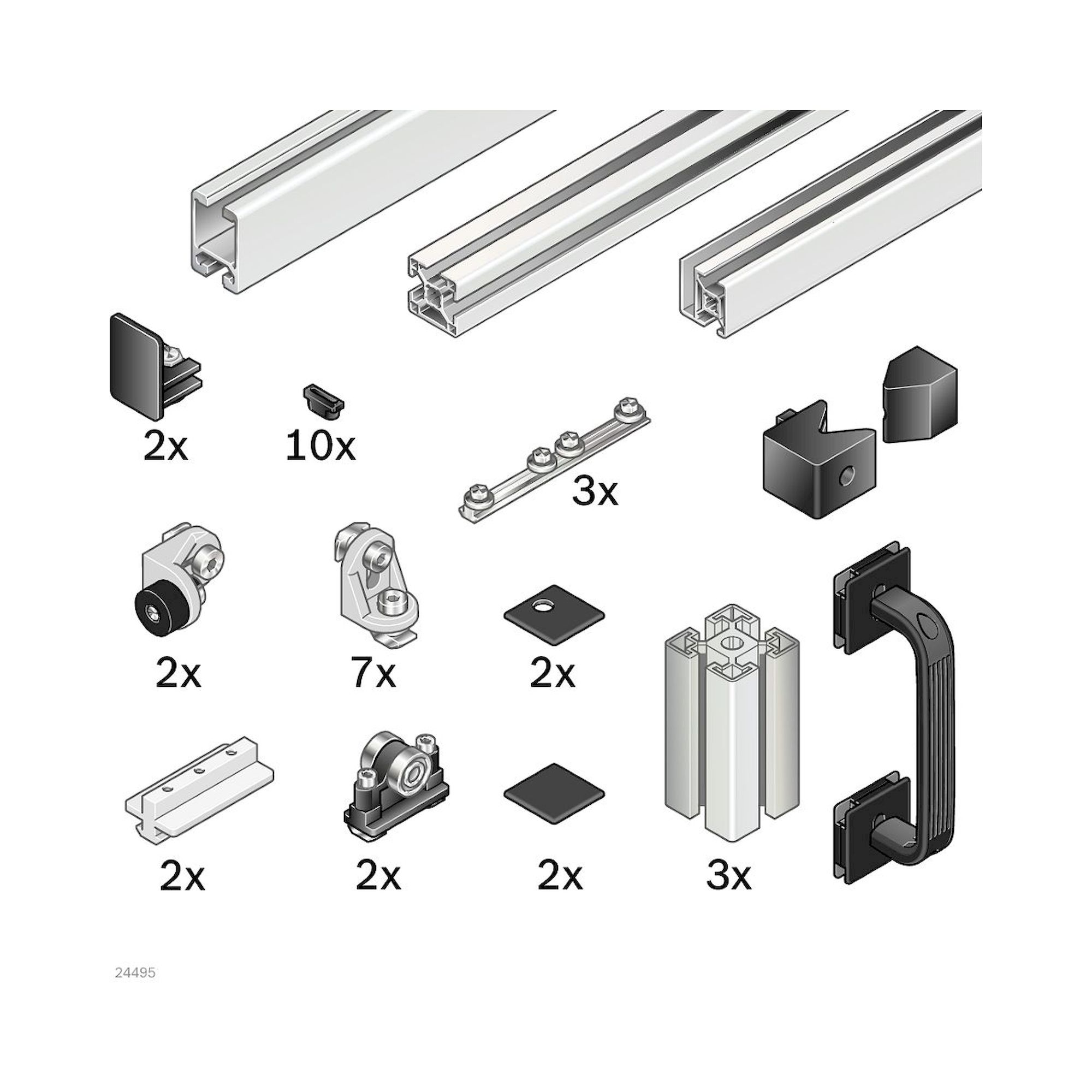 2x

10x

3x

2x

7x

2x

2x

2x

2x

3x

24495