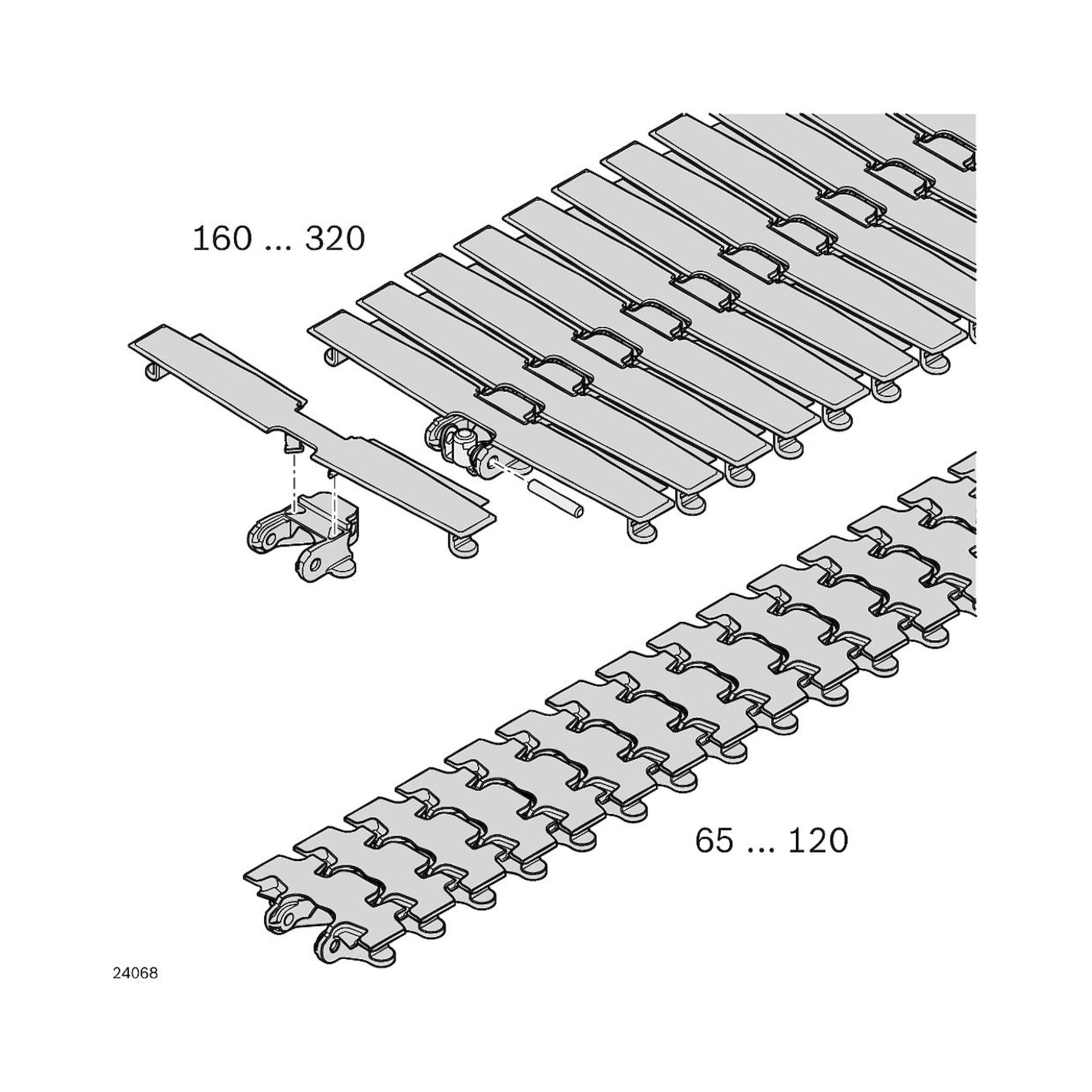 160 ... 320

65 ... 120

24068