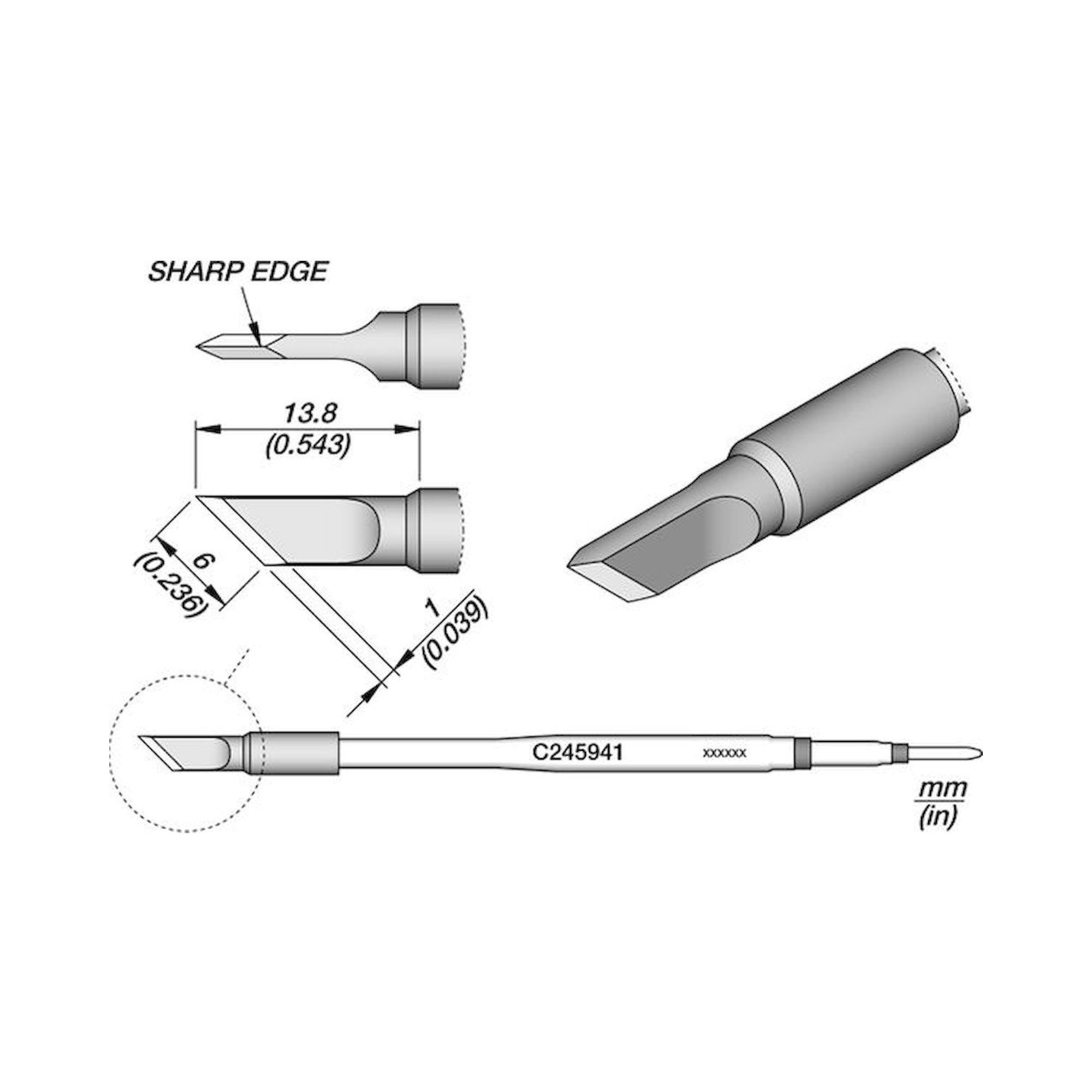 SHARP EDGE

13.8
(0.543)

6
(0.236)

1
(0.039)

C245941

xxxxxx

mm
(in)