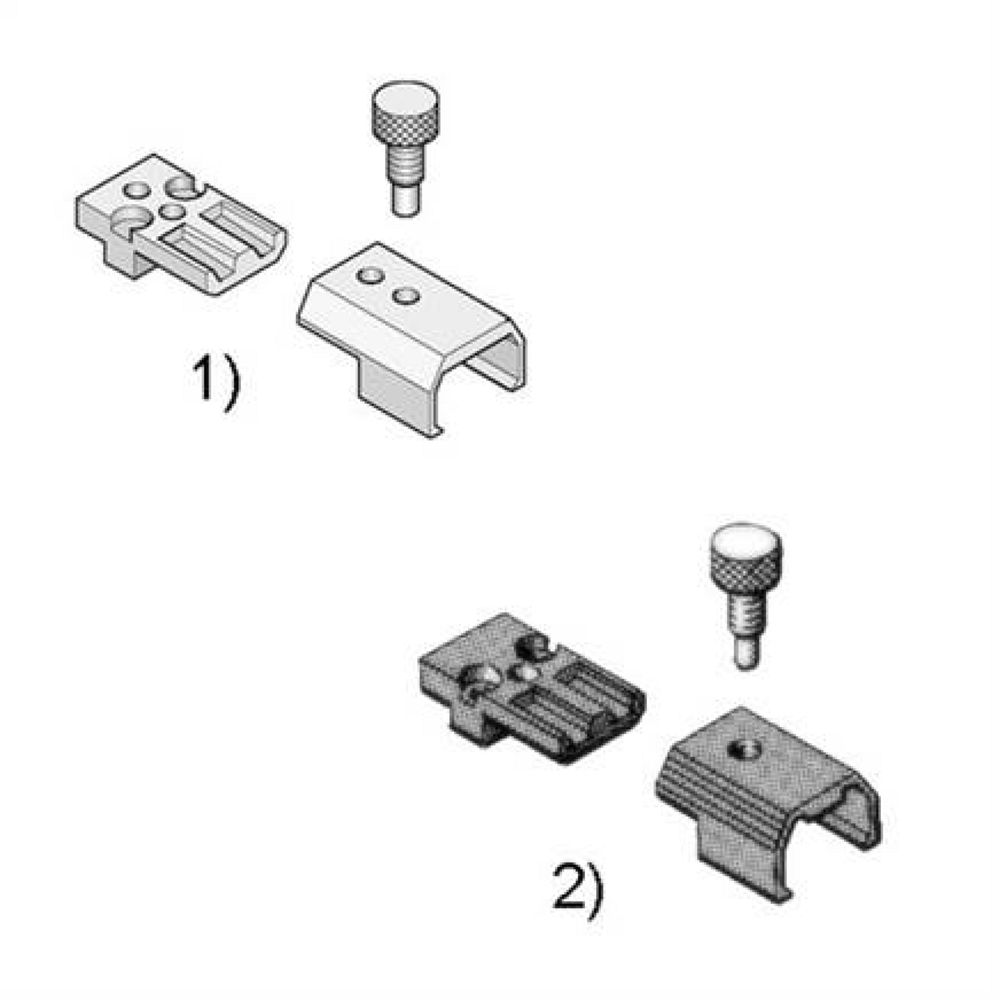 1)

2)